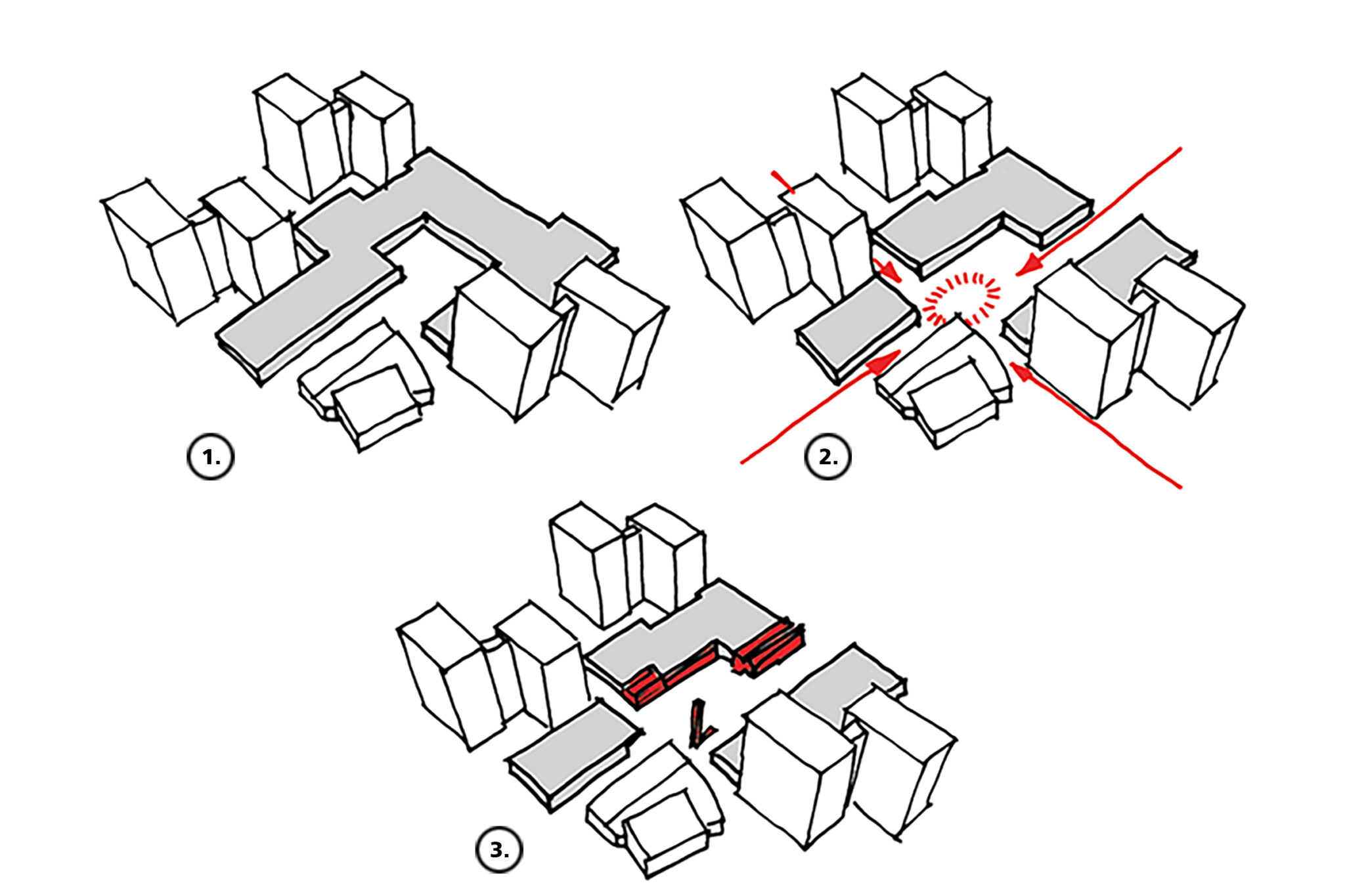 1.

2.

3.